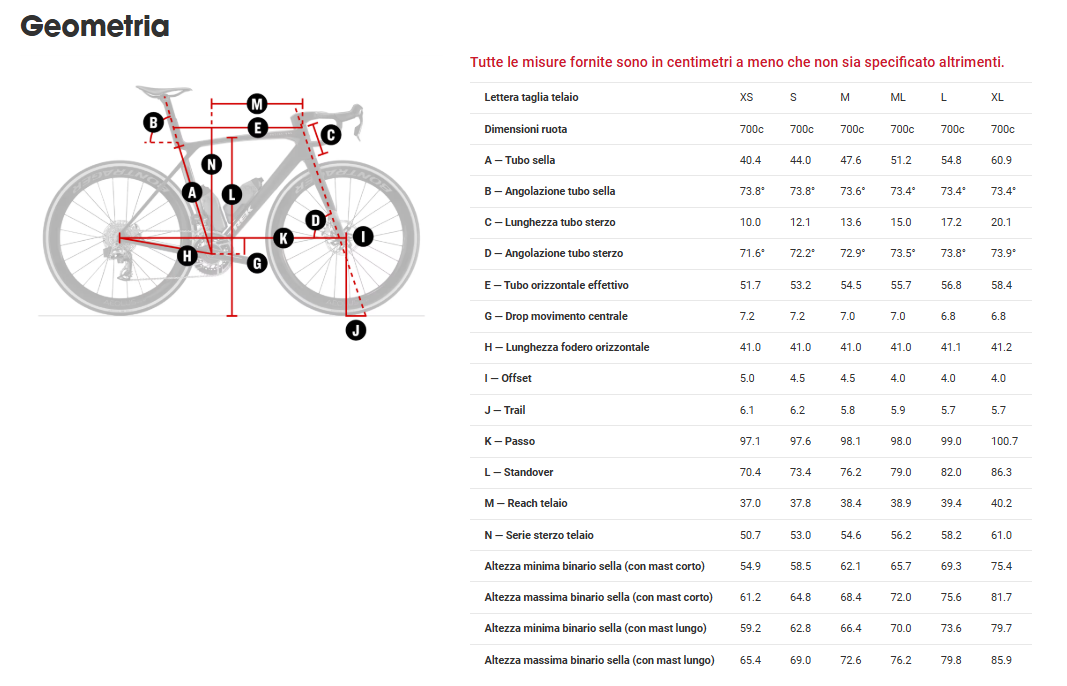 Geometria

M
B
E
C
N
A
L
D
K
I
H
G
J

Tutte le misure fornite sono in centimetri a meno che non sia specificato altrimenti.

| Lettera taglia telaio | XS | S | M | ML | L | XL |
|---|---|---|---|---|---|---|
| Dimensioni ruota | 700c | 700c | 700c | 700c | 700c | 700c |
| A — Tubo sella | 40.4 | 44.0 | 47.6 | 51.2 | 54.8 | 60.9 |
| B — Angolazione tubo sella | 73.8° | 73.8° | 73.6° | 73.4° | 73.4° | 73.4° |
| C — Lunghezza tubo sterzo | 10.0 | 12.1 | 13.6 | 15.0 | 17.2 | 20.1 |
| D — Angolazione tubo sterzo | 71.6° | 72.2° | 72.9° | 73.5° | 73.8° | 73.9° |
| E — Tubo orizzontale effettivo | 51.7 | 53.2 | 54.5 | 55.7 | 56.8 | 58.4 |
| G — Drop movimento centrale | 7.2 | 7.2 | 7.0 | 7.0 | 6.8 | 6.8 |
| H — Lunghezza fodero orizzontale | 41.0 | 41.0 | 41.0 | 41.0 | 41.1 | 41.2 |
| I — Offset | 5.0 | 4.5 | 4.5 | 4.0 | 4.0 | 4.0 |
| J — Trail | 6.1 | 6.2 | 5.8 | 5.9 | 5.7 | 5.7 |
| K — Passo | 97.1 | 97.6 | 98.1 | 98.0 | 99.0 | 100.7 |
| L — Standover | 70.4 | 73.4 | 76.2 | 79.0 | 82.0 | 86.3 |
| M — Reach telaio | 37.0 | 37.8 | 38.4 | 38.9 | 39.4 | 40.2 |
| N — Serie sterzo telaio | 50.7 | 53.0 | 54.6 | 56.2 | 58.2 | 61.0 |
| Altezza minima binario sella (con mast corto) | 54.9 | 58.5 | 62.1 | 65.7 | 69.3 | 75.4 |
| Altezza massima binario sella (con mast corto) | 61.2 | 64.8 | 68.4 | 72.0 | 75.6 | 81.7 |
| Altezza minima binario sella (con mast lungo) | 59.2 | 62.8 | 66.4 | 70.0 | 73.6 | 79.7 |
| Altezza massima binario sella (con mast lungo) | 65.4 | 69.0 | 72.6 | 76.2 | 79.8 | 85.9 |