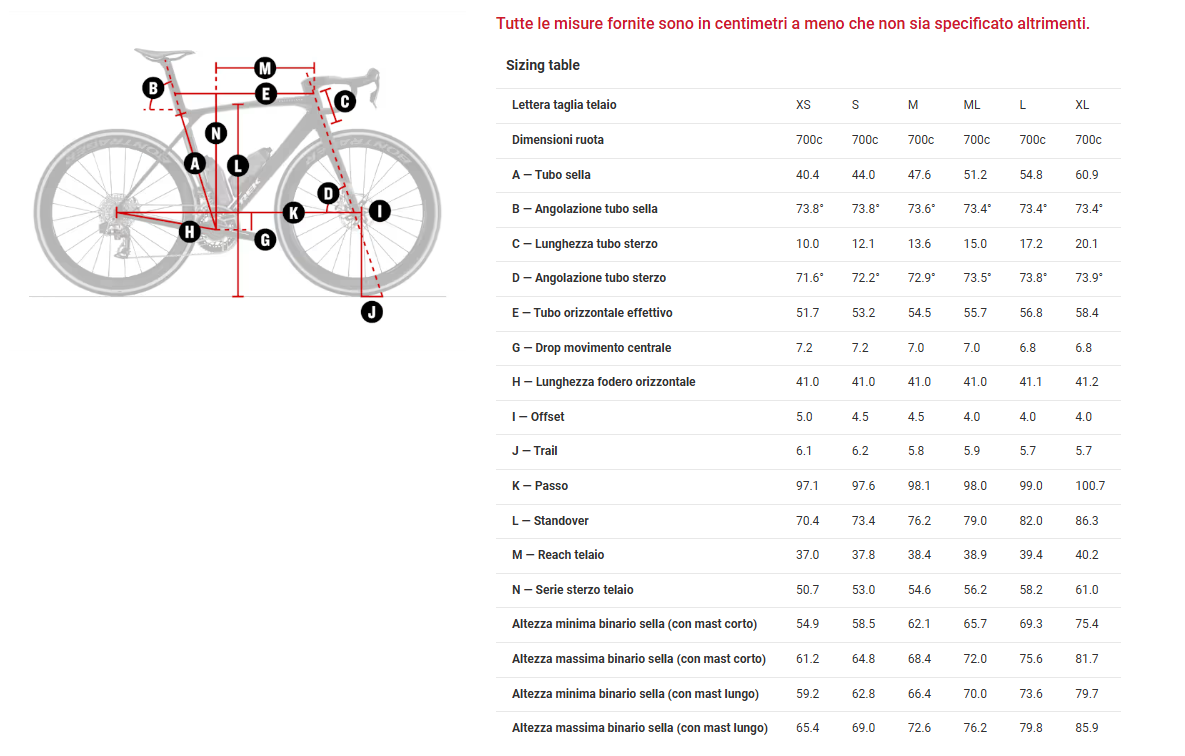 M
B
E
C
N
A
L
D
K
I
H
G
J

Tutte le misure fornite sono in centimetri a meno che non sia specificato altrimenti.

Sizing table

| Lettera taglia telaio | XS | S | M | ML | L | XL |
|---|---|---|---|---|---|---|
| Dimensioni ruota | 700c | 700c | 700c | 700c | 700c | 700c |
| A — Tubo sella | 40.4 | 44.0 | 47.6 | 51.2 | 54.8 | 60.9 |
| B — Angolazione tubo sella | 73.8° | 73.8° | 73.6° | 73.4° | 73.4° | 73.4° |
| C — Lunghezza tubo sterzo | 10.0 | 12.1 | 13.6 | 15.0 | 17.2 | 20.1 |
| D — Angolazione tubo sterzo | 71.6° | 72.2° | 72.9° | 73.5° | 73.8° | 73.9° |
| E — Tubo orizzontale effettivo | 51.7 | 53.2 | 54.5 | 55.7 | 56.8 | 58.4 |
| G — Drop movimento centrale | 7.2 | 7.2 | 7.0 | 7.0 | 6.8 | 6.8 |
| H — Lunghezza fodero orizzontale | 41.0 | 41.0 | 41.0 | 41.0 | 41.1 | 41.2 |
| I — Offset | 5.0 | 4.5 | 4.5 | 4.0 | 4.0 | 4.0 |
| J — Trail | 6.1 | 6.2 | 5.8 | 5.9 | 5.7 | 5.7 |
| K — Passo | 97.1 | 97.6 | 98.1 | 98.0 | 99.0 | 100.7 |
| L — Standover | 70.4 | 73.4 | 76.2 | 79.0 | 82.0 | 86.3 |
| M — Reach telaio | 37.0 | 37.8 | 38.4 | 38.9 | 39.4 | 40.2 |
| N — Serie sterzo telaio | 50.7 | 53.0 | 54.6 | 56.2 | 58.2 | 61.0 |
| Altezza minima binario sella (con mast corto) | 54.9 | 58.5 | 62.1 | 65.7 | 69.3 | 75.4 |
| Altezza massima binario sella (con mast corto) | 61.2 | 64.8 | 68.4 | 72.0 | 75.6 | 81.7 |
| Altezza minima binario sella (con mast lungo) | 59.2 | 62.8 | 66.4 | 70.0 | 73.6 | 79.7 |
| Altezza massima binario sella (con mast lungo) | 65.4 | 69.0 | 72.6 | 76.2 | 79.8 | 85.9 |